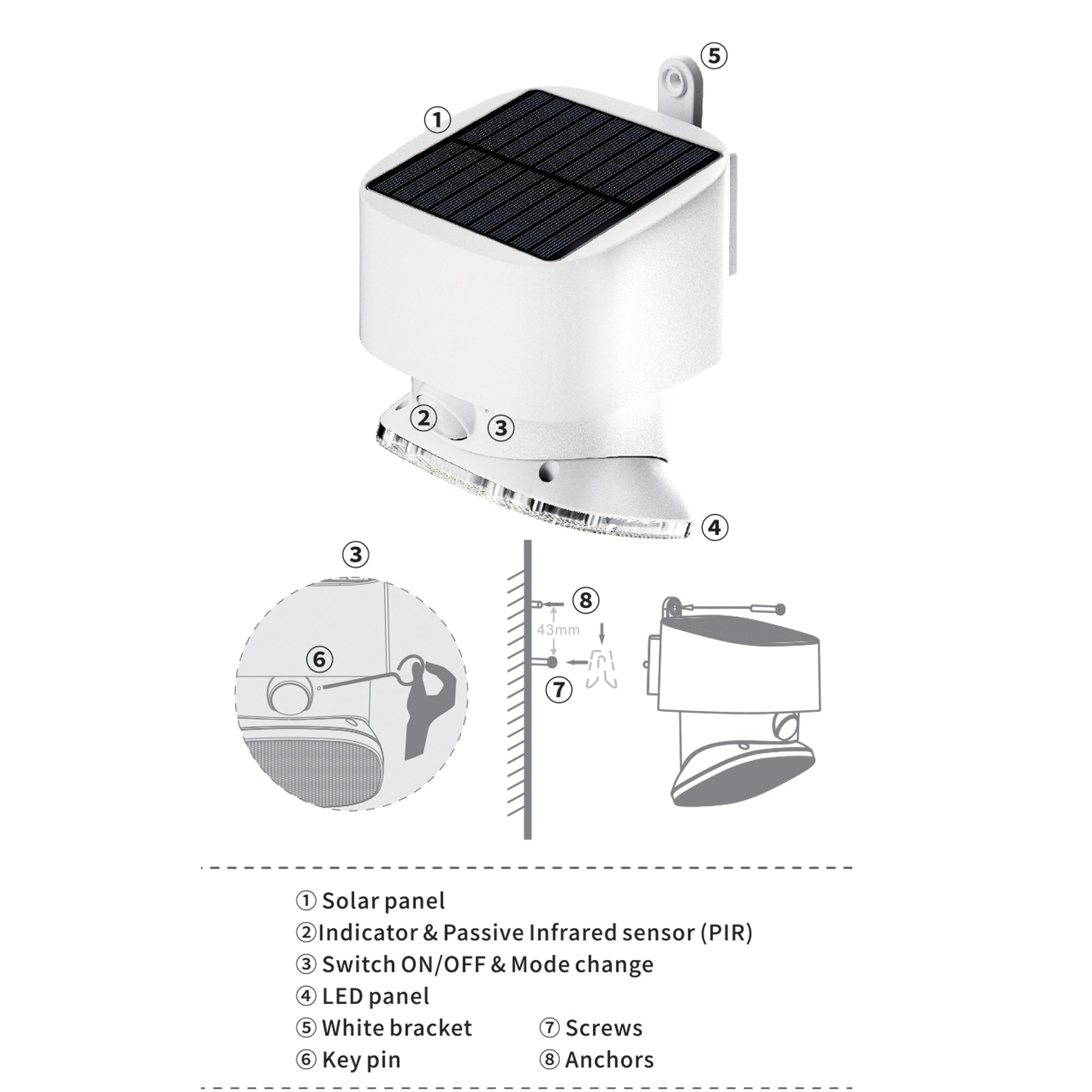 ⑤
①
②
③
④
③
⑥
⑧
43mm
⑦

① Solar panel
②Indicator & Passive Infrared sensor (PIR)
③ Switch ON/OFF & Mode change
④ LED panel
⑤ White bracket
⑥ Key pin
⑦ Screws
⑧ Anchors