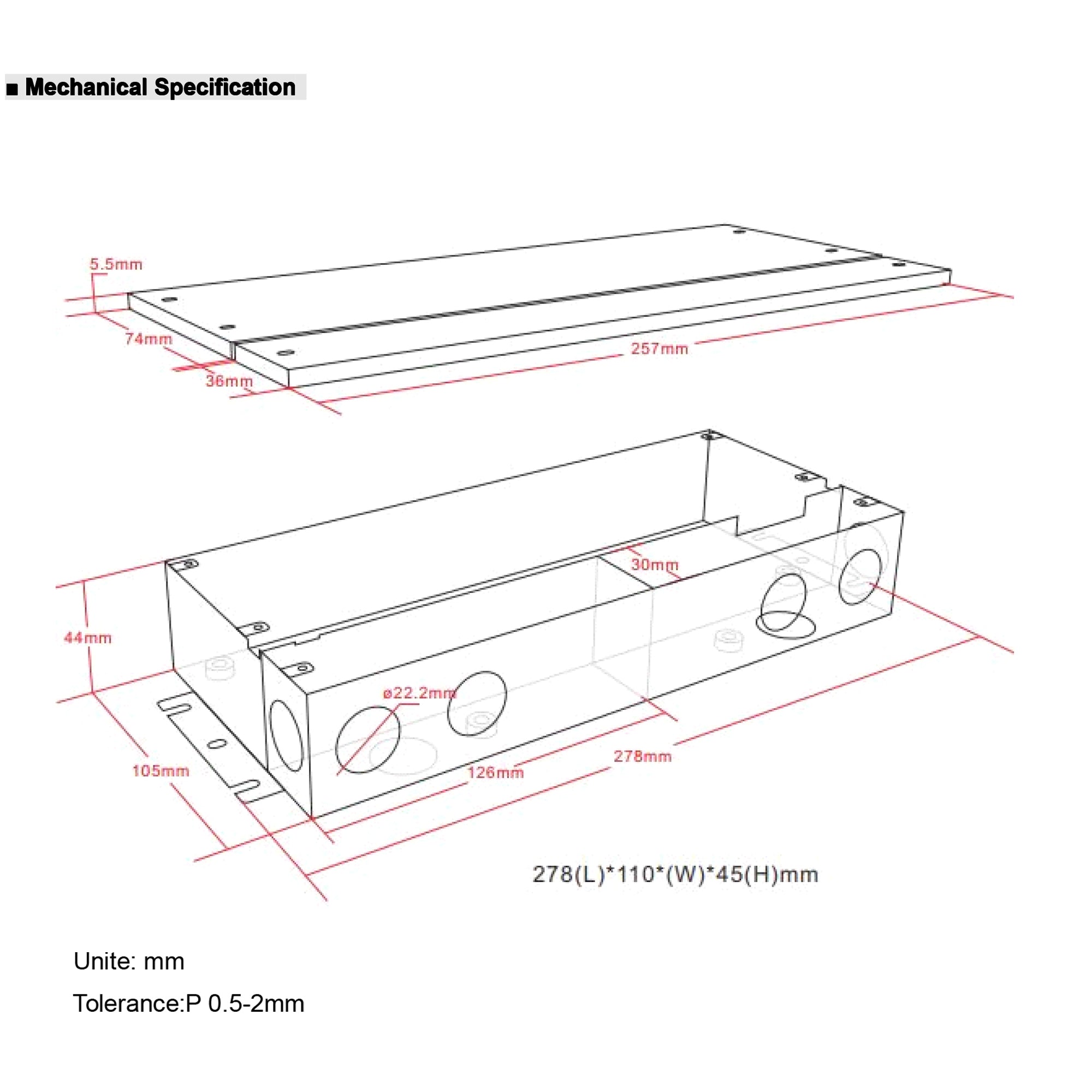 ■ Mechanical Specification

5.5mm

74mm

36mm

257mm

30mm

44mm

ø22.2mm

105mm

126mm

278mm

278(L)*110*(W)*45(H)mm

Unite: mm

Tolerance:P 0.5-2mm