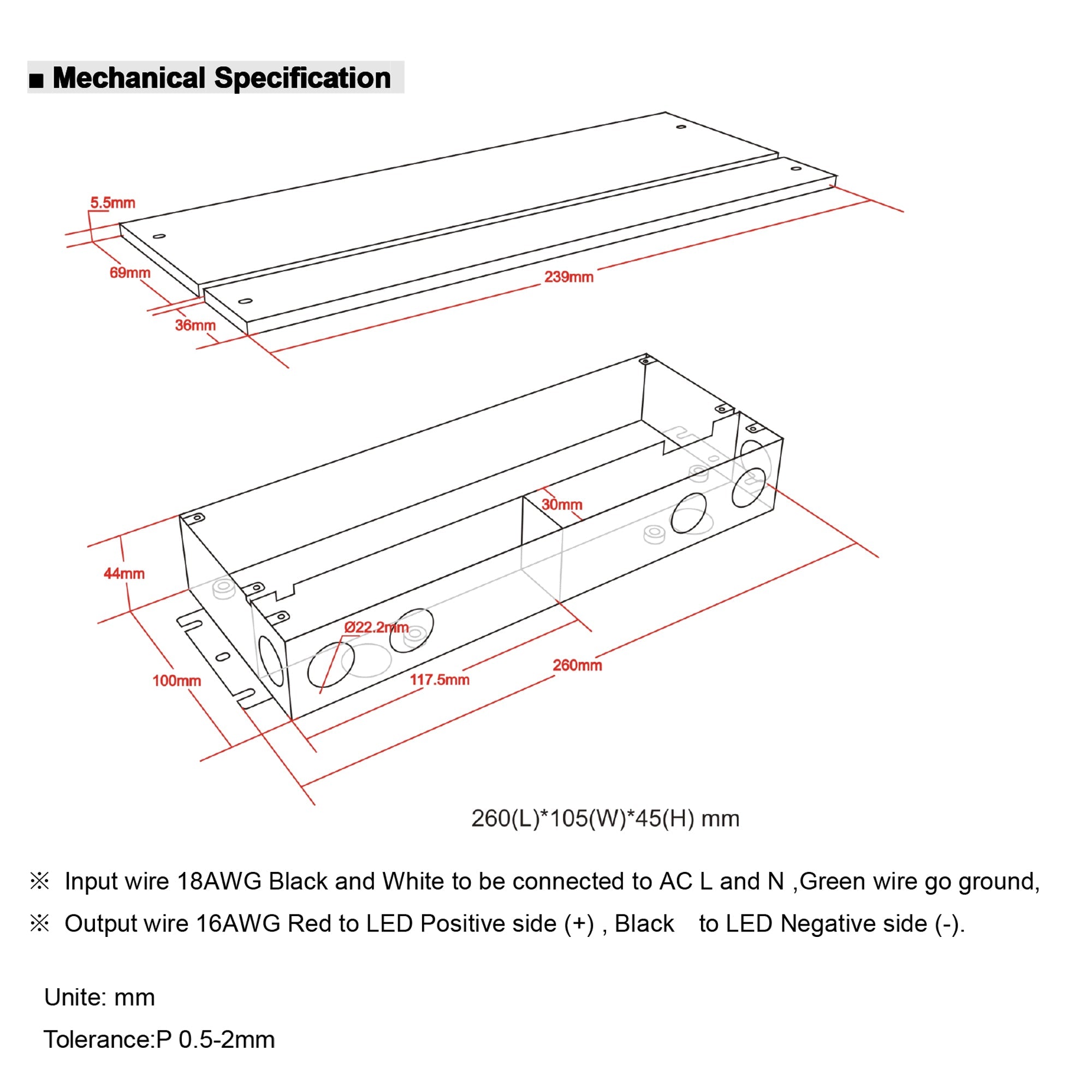 ■ Mechanical Specification

5.5mm

69mm

36mm

239mm

30mm

44mm

Ø22.2mm

100mm

117.5mm

260mm

260(L)*105(W)*45(H) mm

※ Input wire 18AWG Black and White to be connected to AC L and N ,Green wire go ground,

※ Output wire 16AWG Red to LED Positive side (+) , Black to LED Negative side (-).

Unite: mm

Tolerance:P 0.5-2mm