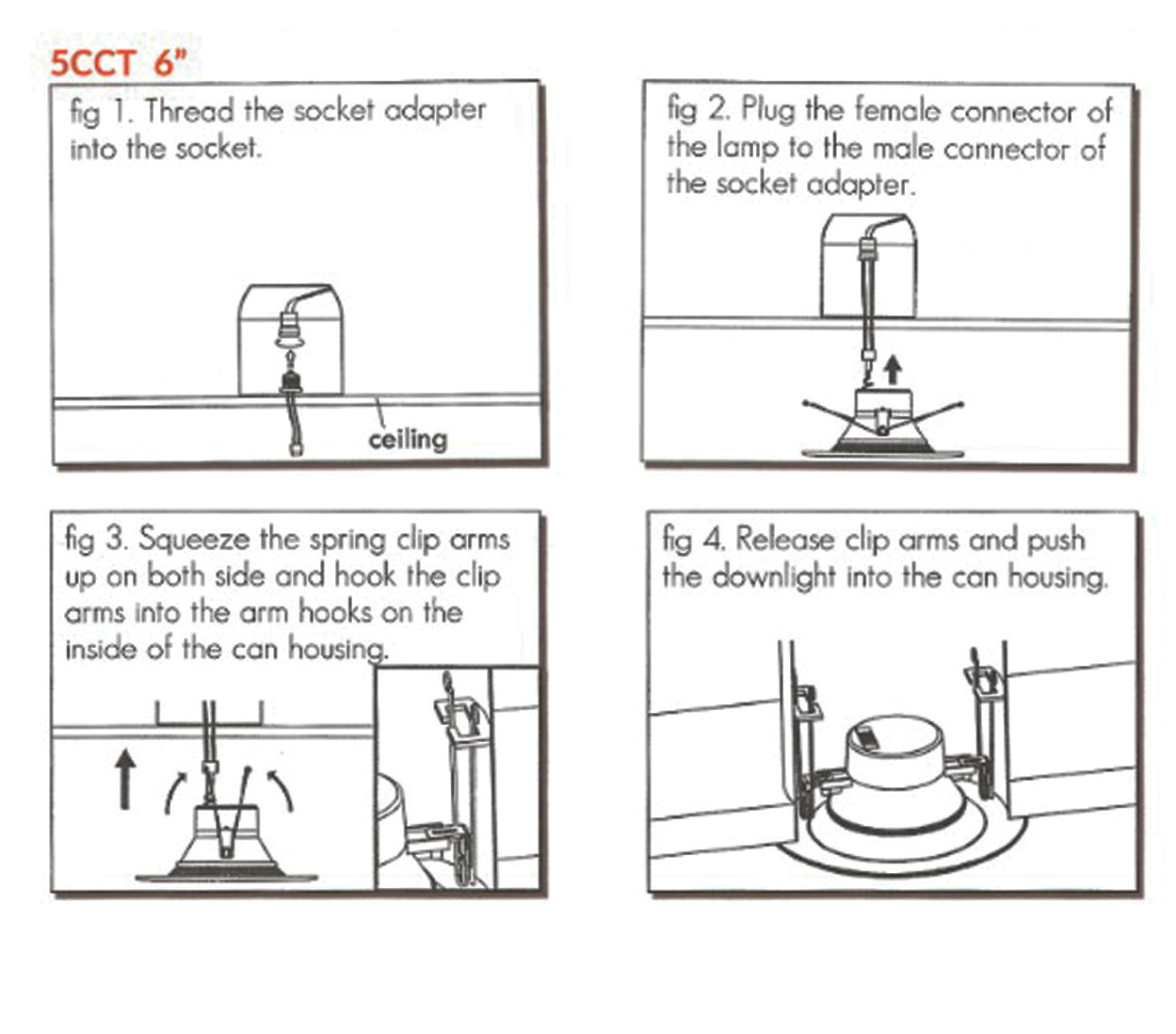 5CCT 6"

fig 1. Thread the socket adapter into the socket.

ceiling

fig 2. Plug the female connector of the lamp to the male connector of the socket adapter.

fig 3. Squeeze the spring clip arms up on both side and hook the clip arms into the arm hooks on the inside of the can housing.

fig 4. Release clip arms and push the downlight into the can housing.