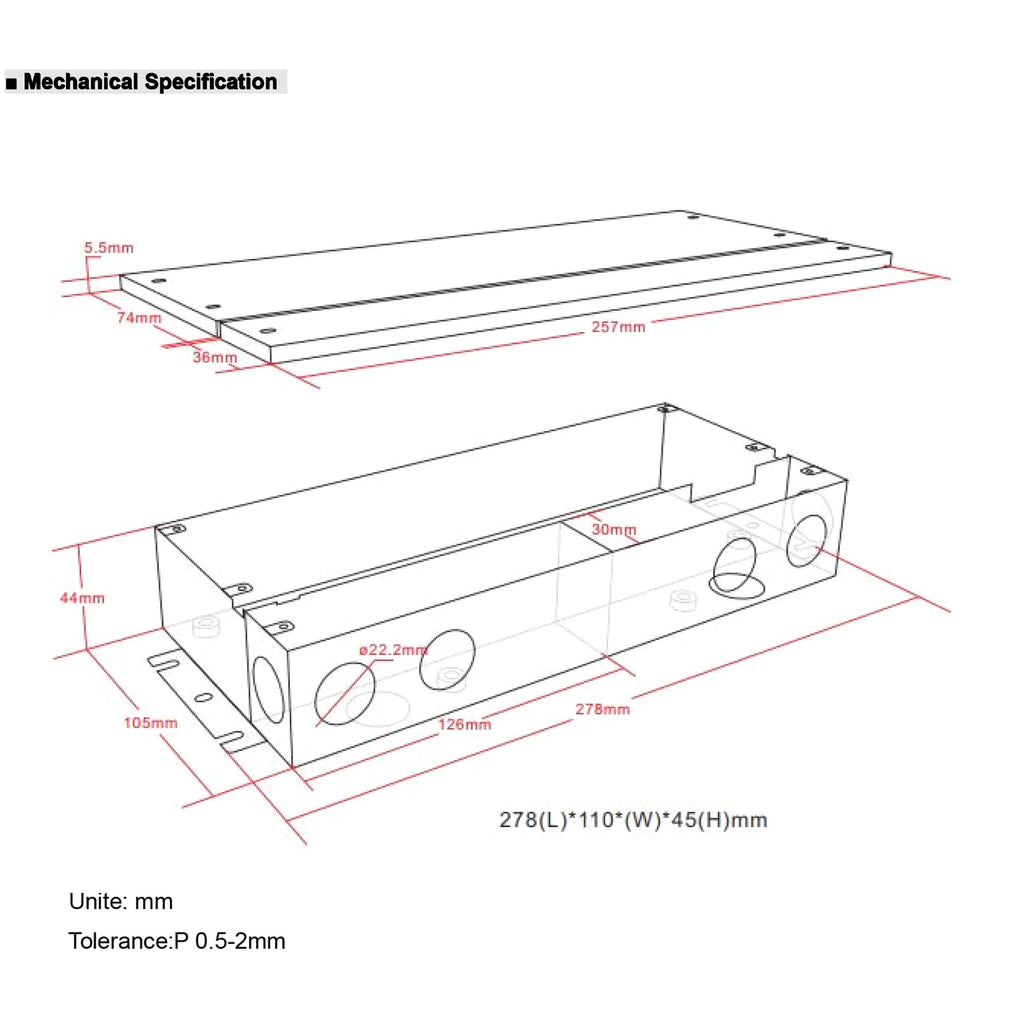 ■ Mechanical Specification

5.5mm
74mm
36mm
257mm

30mm
44mm
ø22.2mm
105mm
126mm
278mm

278(L)*110*(W)*45(H)mm

Unite: mm

Tolerance:P 0.5-2mm